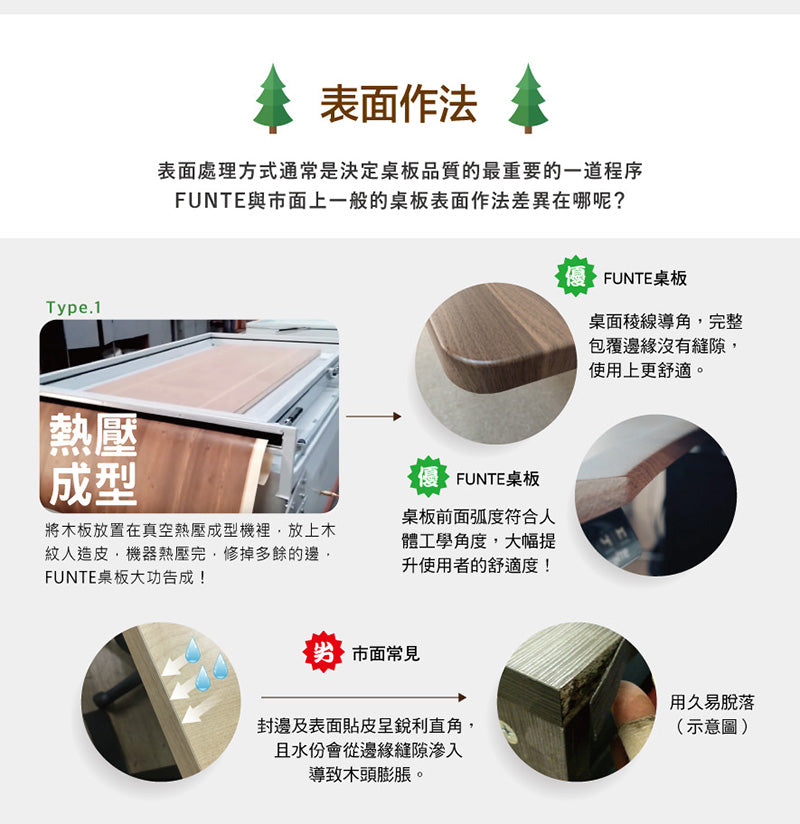 表面作法

表面處理方式通常是決定桌板品質的最重要的一道程序
FUNTE與市面上一般的桌板表面作法差異在哪呢？

Type.1

熱壓成型

將木板放置在真空熱壓成型機裡，放上木紋人造皮，機器熱壓完，修掉多餘的邊，FUNTE桌板大功告成！

優 FUNTE桌板

桌面稜線導角，完整包覆邊緣沒有縫隙，使用上更舒適。

優 FUNTE桌板

桌板前面弧度符合人體工學角度，大幅提升使用者的舒適度！

劣 市面常見

封邊及表面貼皮呈銳利直角，且水份會從邊緣縫隙滲入導致木頭膨脹。

用久易脫落
（示意圖）